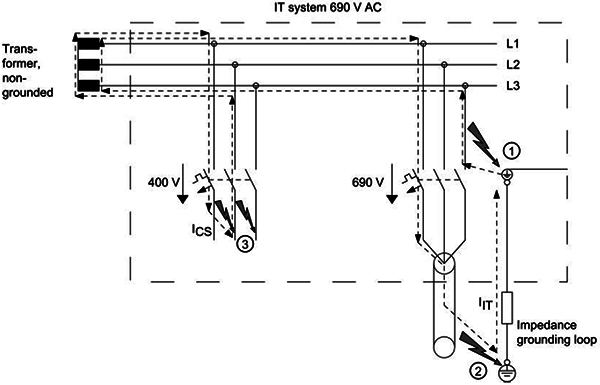 IT system 690 V AC

Transformer, non-grounded

L1

L2

L3

1

400 V

690 V

$I_{CS}$

3

$I_{IT}$

Impedance grounding loop

2