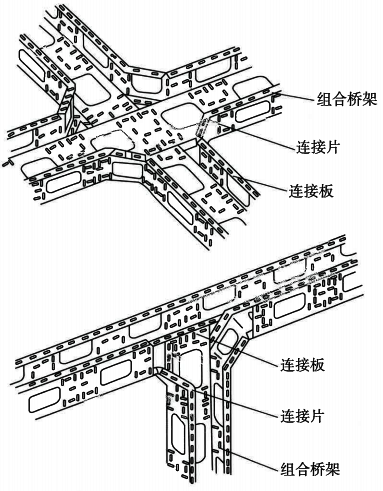 组合桥架
连接片
连接板
连接板
连接片
组合桥架