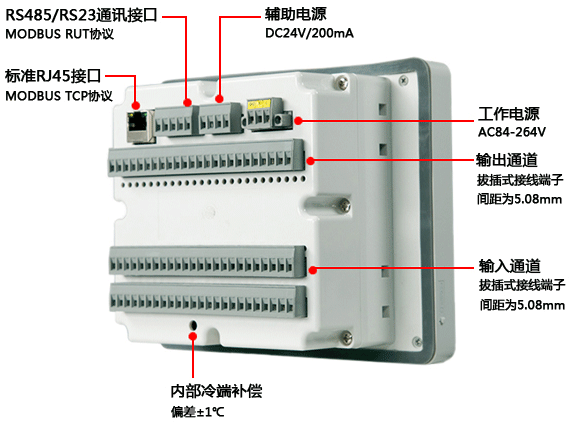 RS485/RS23通讯接口
MODBUS RUT协议

辅助电源
DC24V/200mA

标准RJ45接口
MODBUS TCP协议

工作电源
AC84-264V

输出通道
拔插式接线端子
间距为5.08mm

输入通道
拔插式接线端子
间距为5.08mm

内部冷端补偿
偏差±1℃