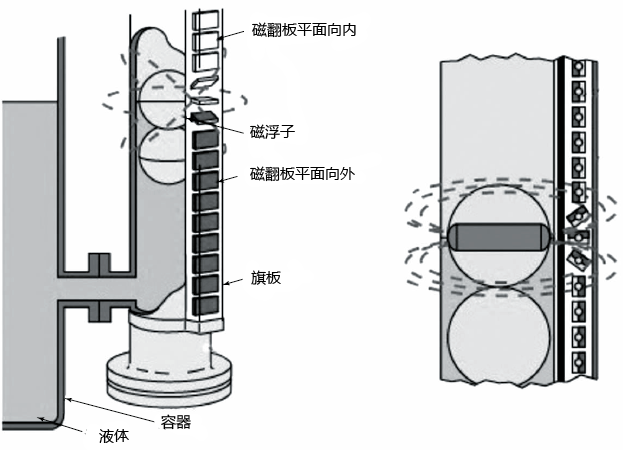 磁翻板平面向内

磁浮子

磁翻板平面向外

旗板

容器

液体