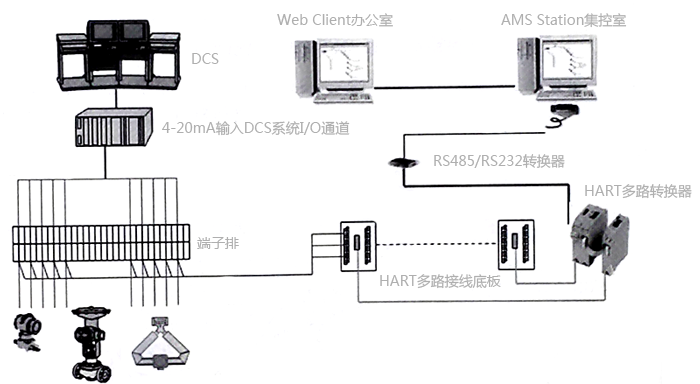 Web Client办公室

AMS Station集控室

DCS

4-20mA输入DCS系统I/O通道

RS485/RS232转换器

HART多路转换器

端子排

HART多路接线底板